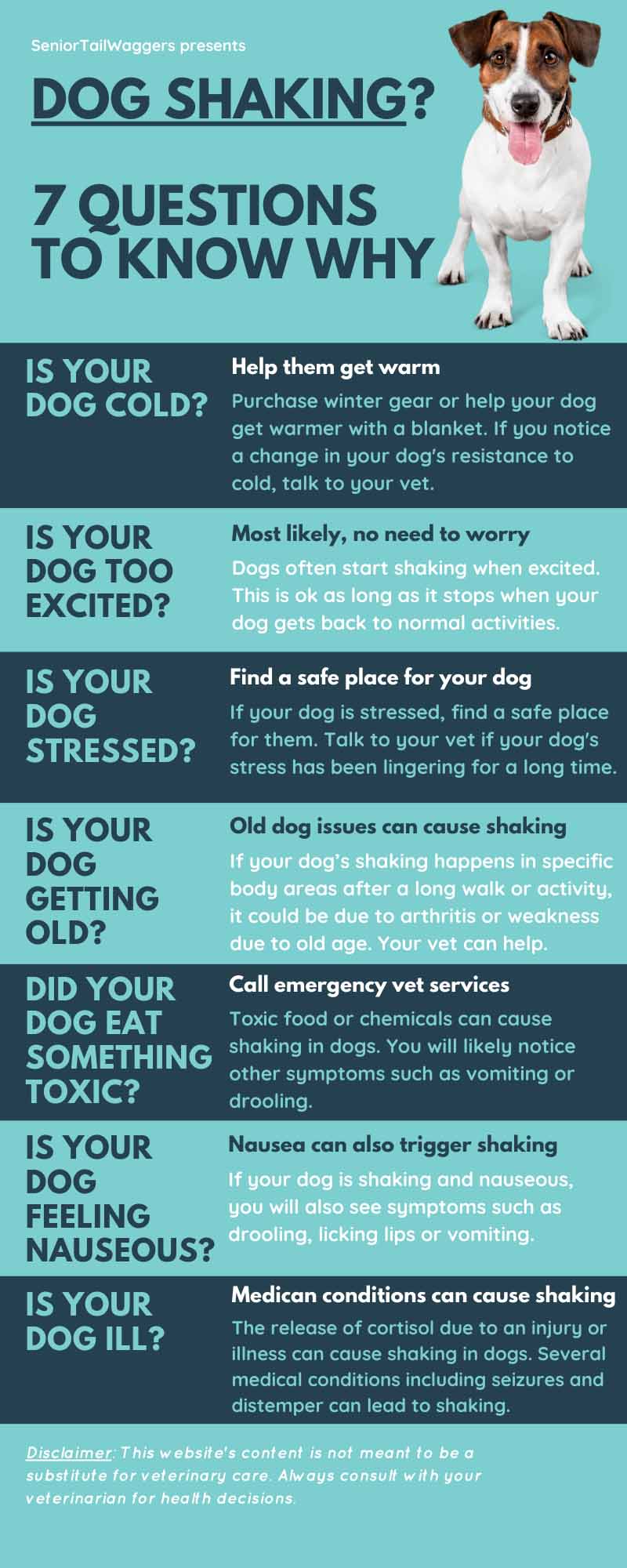 SeniorTailWaggers presents

DOG SHAKING?

7 QUESTIONS TO KNOW WHY

IS YOUR DOG COLD?

Help them get warm

Purchase winter gear or help your dog get warmer with a blanket. If you notice a change in your dog's resistance to cold, talk to your vet.

IS YOUR DOG TOO EXCITED?

Most likely, no need to worry

Dogs often start shaking when excited. This is ok as long as it stops when your dog gets back to normal activities.

IS YOUR DOG STRESSED?

Find a safe place for your dog

If your dog is stressed, find a safe place for them. Talk to your vet if your dog's stress has been lingering for a long time.

IS YOUR DOG GETTING OLD?

Old dog issues can cause shaking

If your dog's shaking happens in specific body areas after a long walk or activity, it could be due to arthritis or weakness due to old age. Your vet can help.

DID YOUR DOG EAT SOMETHING TOXIC?

Call emergency vet services

Toxic food or chemicals can cause shaking in dogs. You will likely notice other symptoms such as vomiting or drooling.

IS YOUR DOG FEELING NAUSEOUS?

Nausea can also trigger shaking

If your dog is shaking and nauseous, you will also see symptoms such as drooling, licking lips or vomiting.

IS YOUR DOG ILL?

Medican conditions can cause shaking

The release of cortisol due to an injury or illness can cause shaking in dogs. Several medical conditions including seizures and distemper can lead to shaking.

Disclaimer: This website's content is not meant to be a substitute for veterinary care. Always consult with your veterinarian for health decisions.